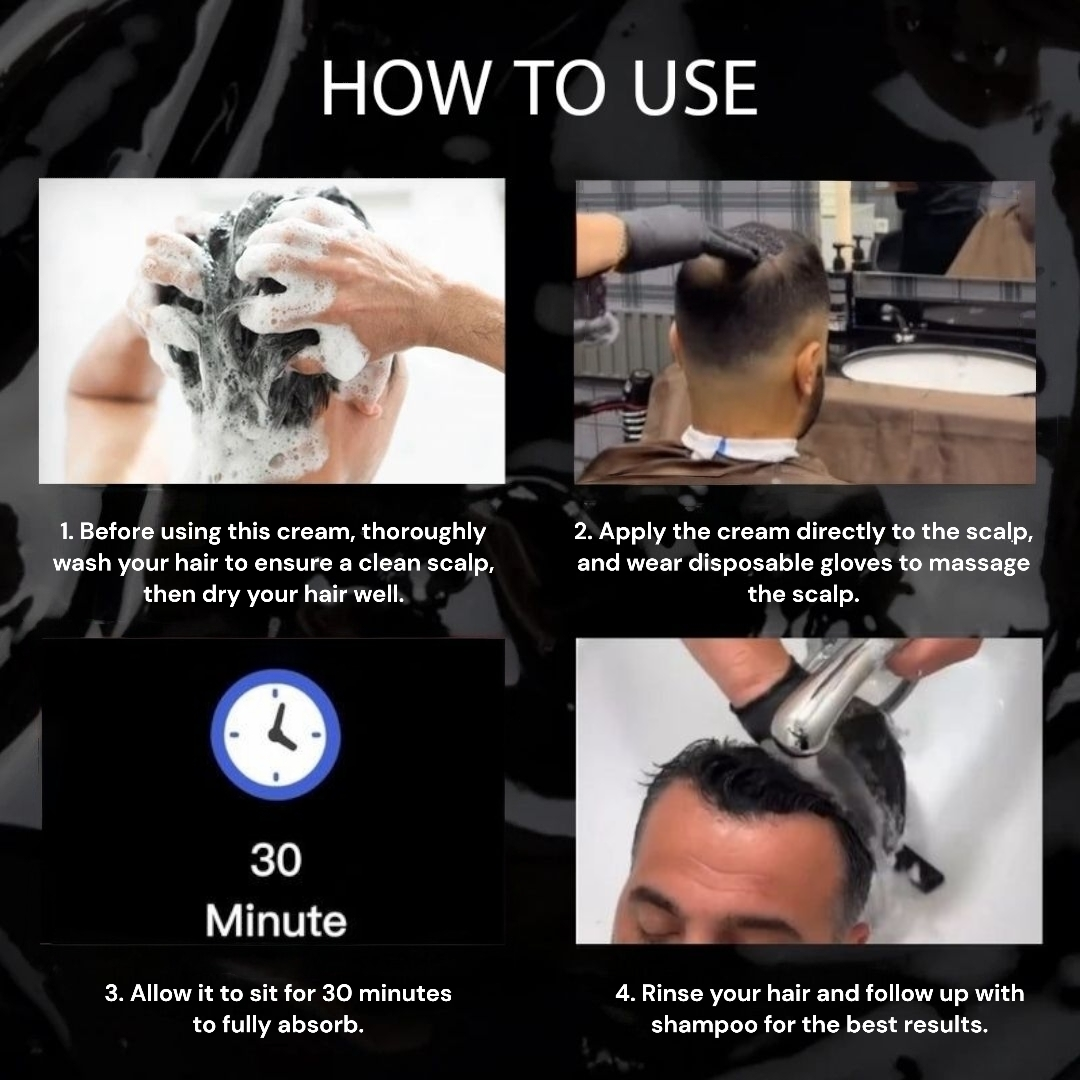 HOW TO USE

1. Before using this cream, thoroughly wash your hair to ensure a clean scalp, then dry your hair well.

2. Apply the cream directly to the scalp, and wear disposable gloves to massage the scalp.

30
Minute

3. Allow it to sit for 30 minutes to fully absorb.

4. Rinse your hair and follow up with shampoo for the best results.