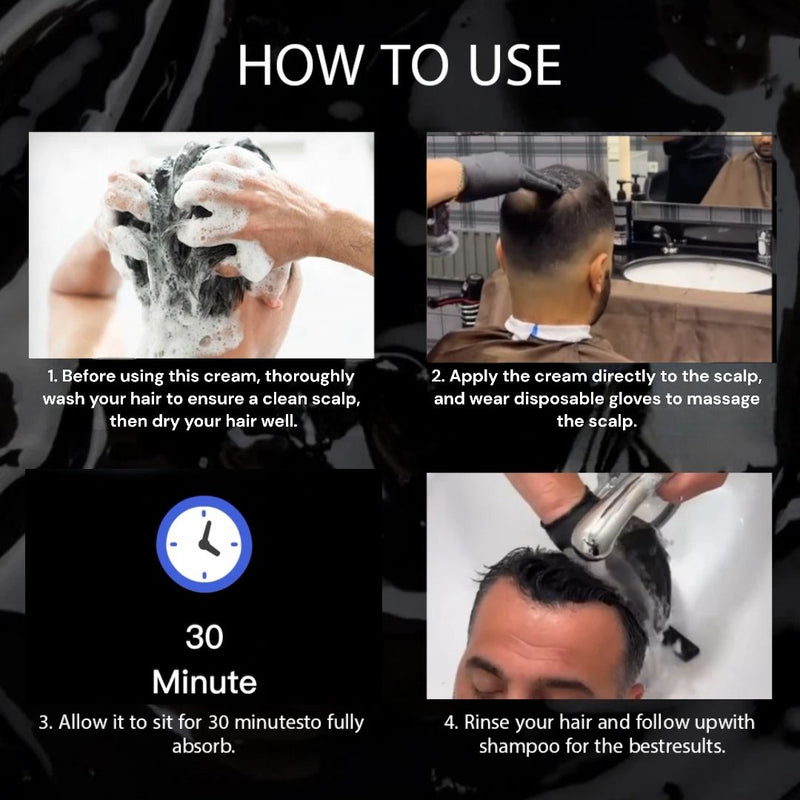 HOW TO USE

1. Before using this cream, thoroughly wash your hair to ensure a clean scalp, then dry your hair well.

2. Apply the cream directly to the scalp, and wear disposable gloves to massage the scalp.

30
Minute

3. Allow it to sit for 30 minutesto fully absorb.

4. Rinse your hair and follow upwith shampoo for the bestresults.